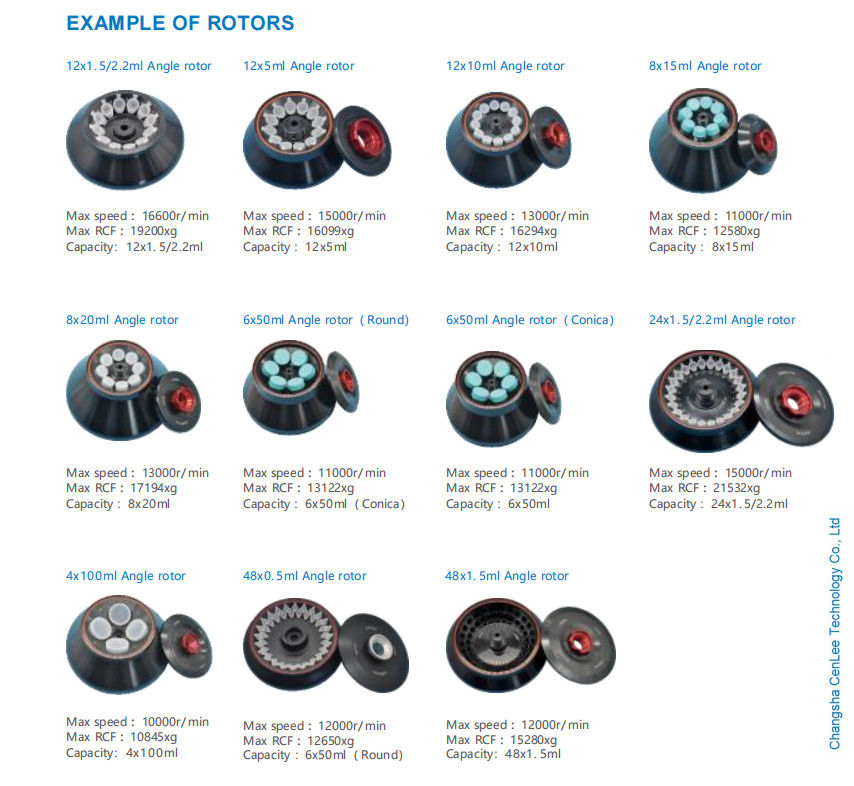 EXAMPLE OF ROTORS

12x1.5/2.2ml Angle rotor

Max speed: 16600r/min
Max RCF: 19200xg
Capacity: 12x1.5/2.2ml

12x5ml Angle rotor

Max speed: 15000r/min
Max RCF: 16099xg
Capacity: 12x5ml

12x10ml Angle rotor

Max speed: 13000r/min
Max RCF: 16294xg
Capacity: 12x10ml

8x15ml Angle rotor

Max speed: 11000r/min
Max RCF: 12580xg
Capacity: 8x15ml

8x20ml Angle rotor

Max speed: 13000r/min
Max RCF: 17194xg
Capacity: 8x20ml

6x50ml Angle rotor (Round)

Max speed: 11000r/min
Max RCF: 13122xg
Capacity: 6x50ml (Conica)

6x50ml Angle rotor (Conica)

Max speed: 11000r/min
Max RCF: 13122xg
Capacity: 6x50ml

24x1.5/2.2ml Angle rotor

Max speed: 15000r/min
Max RCF: 21532xg
Capacity: 24x1.5/2.2ml

4x100ml Angle rotor

Max speed: 10000r/min
Max RCF: 10845xg
Capacity: 4x100ml

48x0.5ml Angle rotor

Max speed: 12000r/min
Max RCF: 12650xg
Capacity: 6x50ml (Round)

48x1.5ml Angle rotor

Max speed: 12000r/min
Max RCF: 15280xg
Capacity: 48x1.5ml

Changsha CenLee Technology Co., Ltd